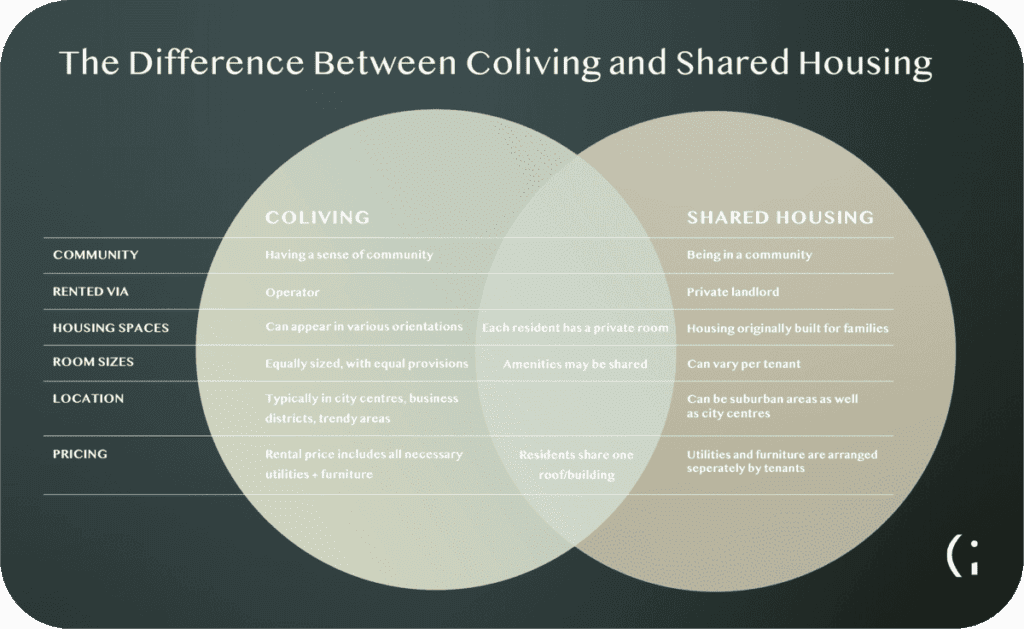 The Difference Between Coliving and Shared Housing

| | COLIVING | | SHARED HOUSING |
|---|---|---|---|
| COMMUNITY | Having a sense of community | | Being in a community |
| RENTED VIA | Operator | | Private landlord |
| HOUSING SPACES | Can appear in various orientations | Each resident has a private room | Housing originally built for families |
| ROOM SIZES | Equally sized, with equal provisions | Amenities may be shared | Can vary per tenant |
| LOCATION | Typically in city centres, business districts, trendy areas | | Can be suburban areas as well as city centres |
| PRICING | Rental price includes all necessary utilities + furniture | Residents share one roof/building | Utilities and furniture are arranged seperately by tenants |

(: